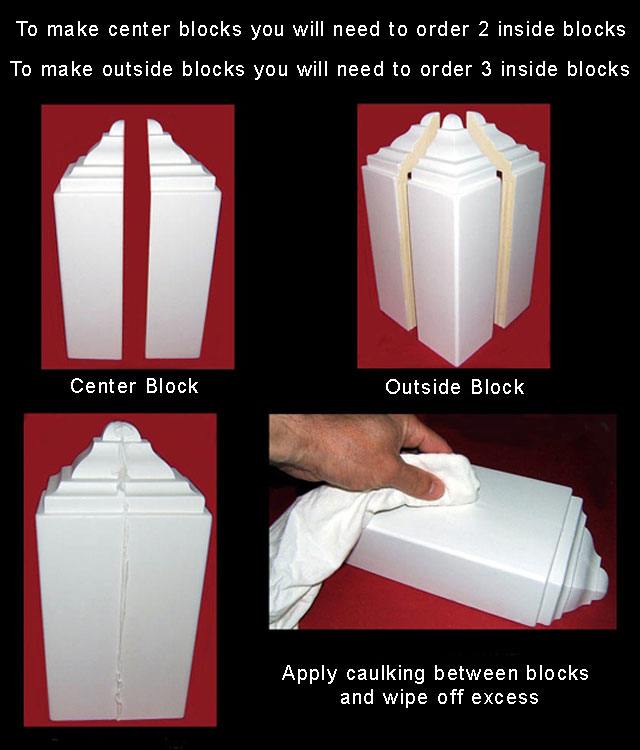 To make center blocks you will need to order 2 inside blocks

To make outside blocks you will need to order 3 inside blocks

Center Block

Outside Block

Apply caulking between blocks and wipe off excess